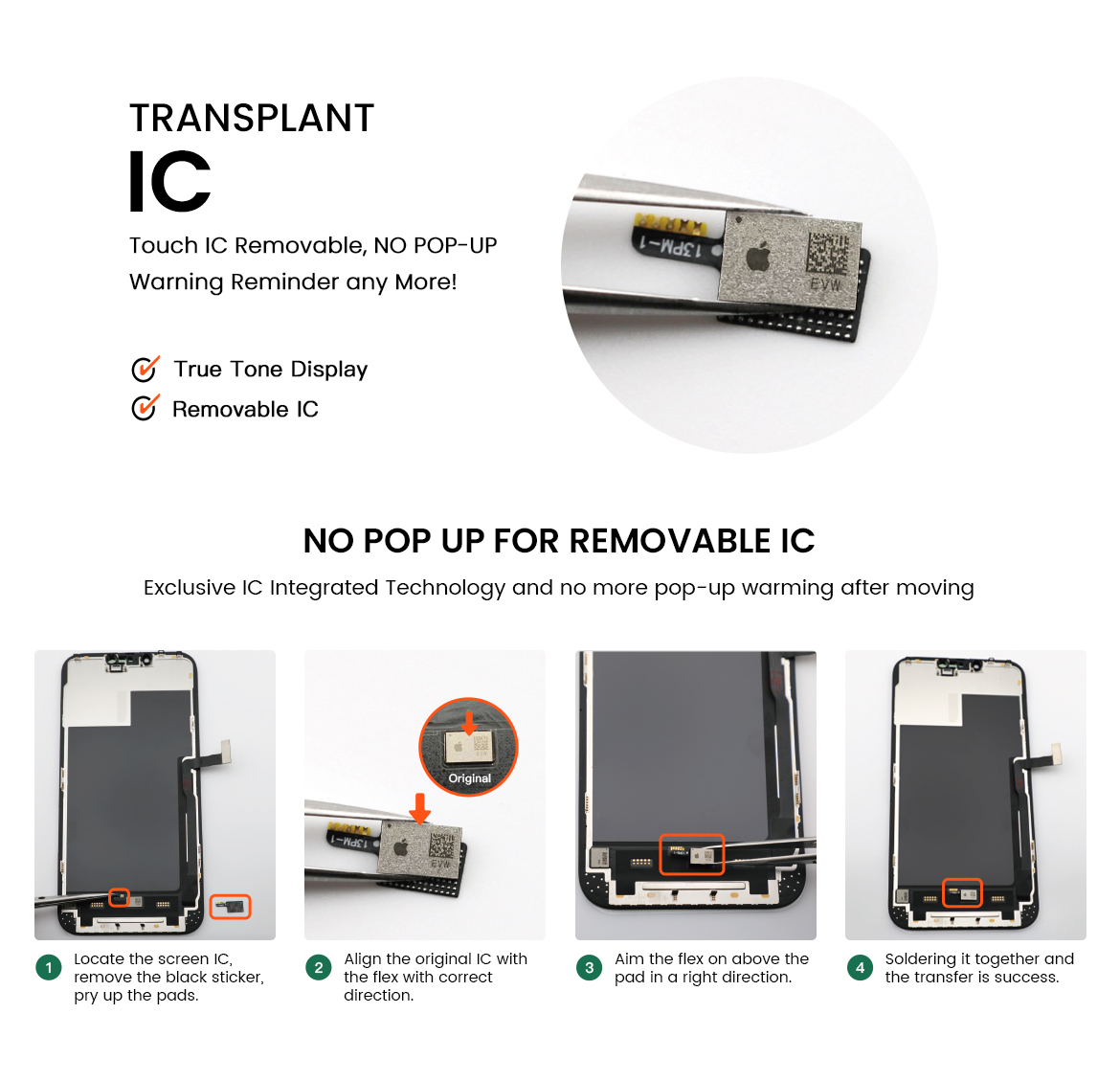 TRANSPLANT
IC

Touch IC Removable, NO POP-UP Warning Reminder any More!

True Tone Display
Removable IC

13PM-1
EVW

NO POP UP FOR REMOVABLE IC

Exclusive IC Integrated Technology and no more pop-up warming after moving

Original

13PM-1
EVW

1 Locate the screen IC, remove the black sticker, pry up the pads.

2 Align the original IC with the flex with correct direction.

3 Aim the flex on above the pad in a right direction.

4 Soldering it together and the transfer is success.